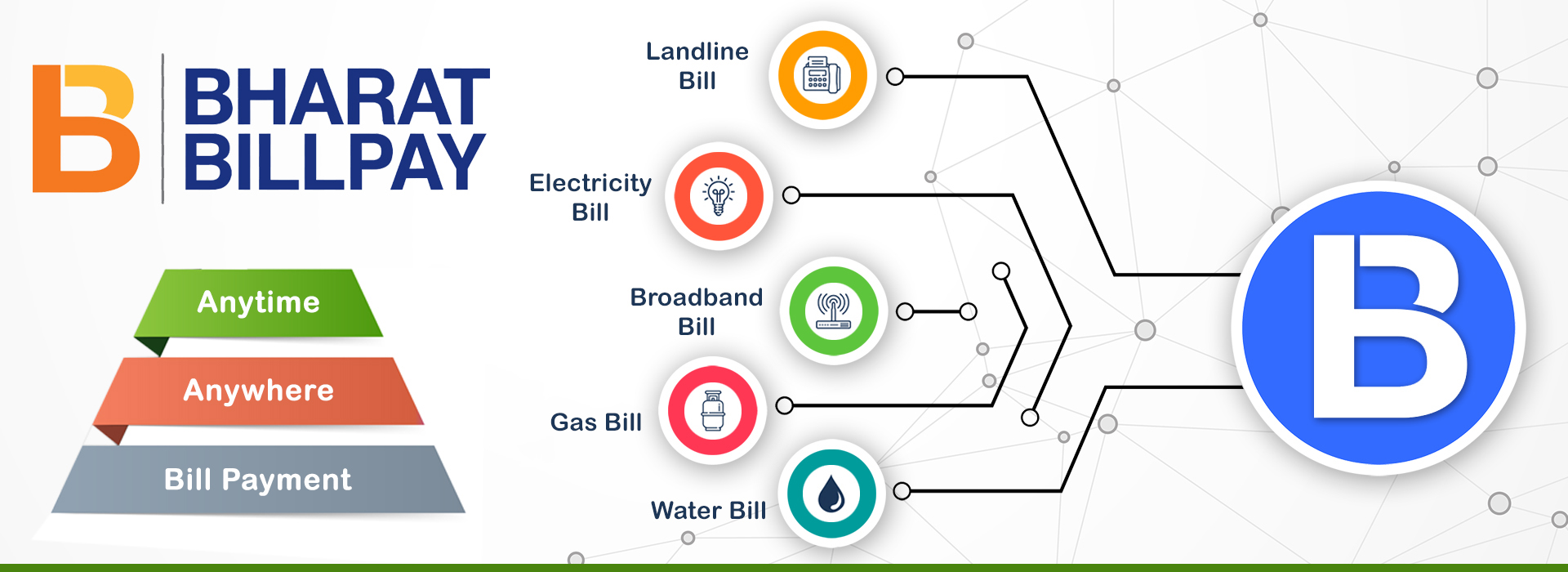 BHARAT BILLPAY

Anytime

Anywhere

Bill Payment

Landline Bill

Electricity Bill

Broadband Bill

Gas Bill

Water Bill